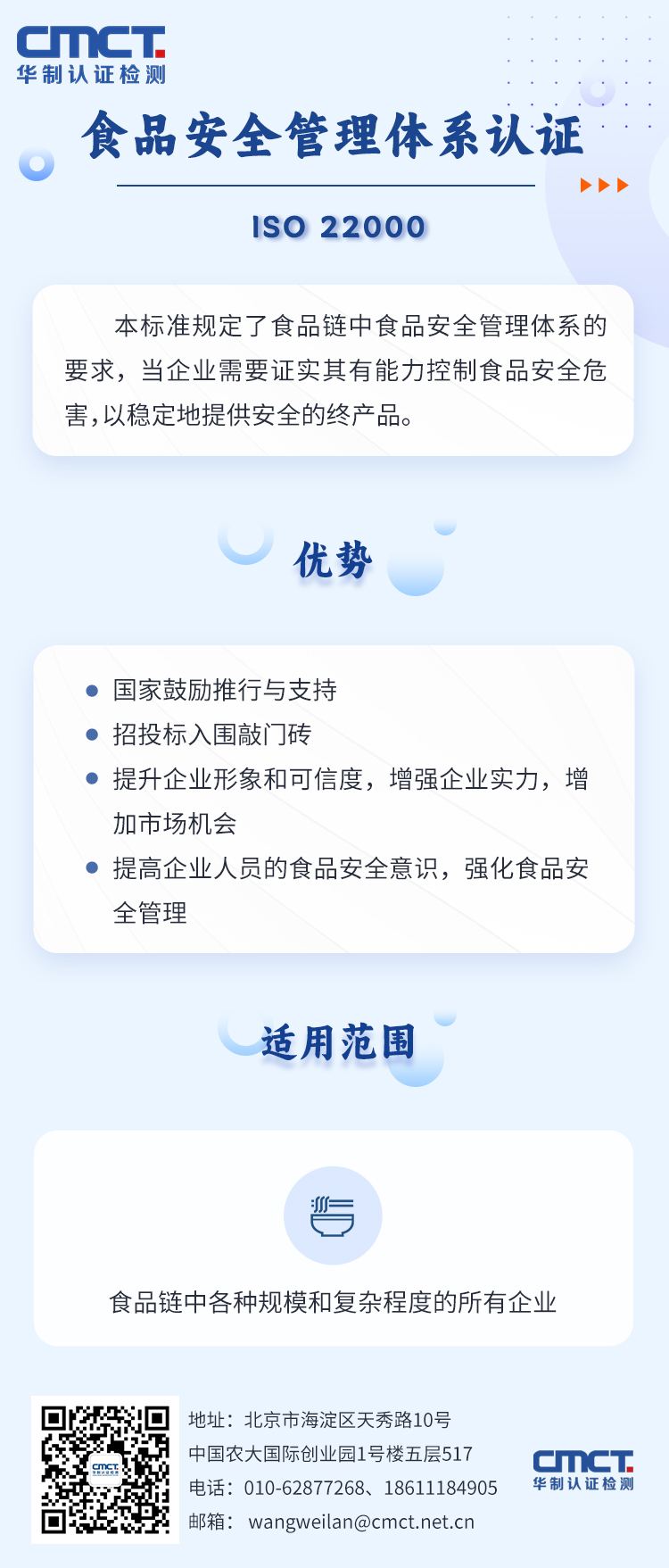 CMCT.
华制认证检测

食品安全管理体系认证

ISO 22000

本标准规定了食品链中食品安全管理体系的要求，当企业需要证实其有能力控制食品安全危害，以稳定地提供安全的终产品。

优势

• 国家鼓励推行与支持
• 招投标入围敲门砖
• 提升企业形象和可信度，增强企业实力，增加市场机会
• 提高企业人员的食品安全意识，强化食品安全管理

适用范围

食品链中各种规模和复杂程度的所有企业

地址：北京市海淀区天秀路10号
中国农大国际创业园1号楼五层517
电话：010-62877268、18611184905
邮箱： wangweilan@cmct.net.cn

CMCT.
华制认证检测